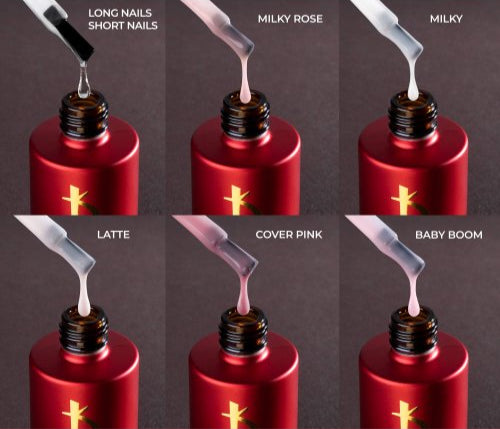 LONG NAILS
SHORT NAILS

MILKY ROSE

MILKY

LATTE

COVER PINK

BABY BOOM